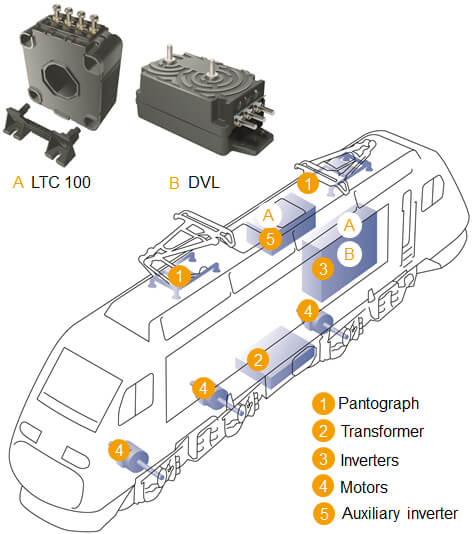 A LTC 100

B DVL

1

A

5

A

B

3

1

4

2

4

4

1 Pantograph

2 Transformer

3 Inverters

4 Motors

5 Auxiliary inverter